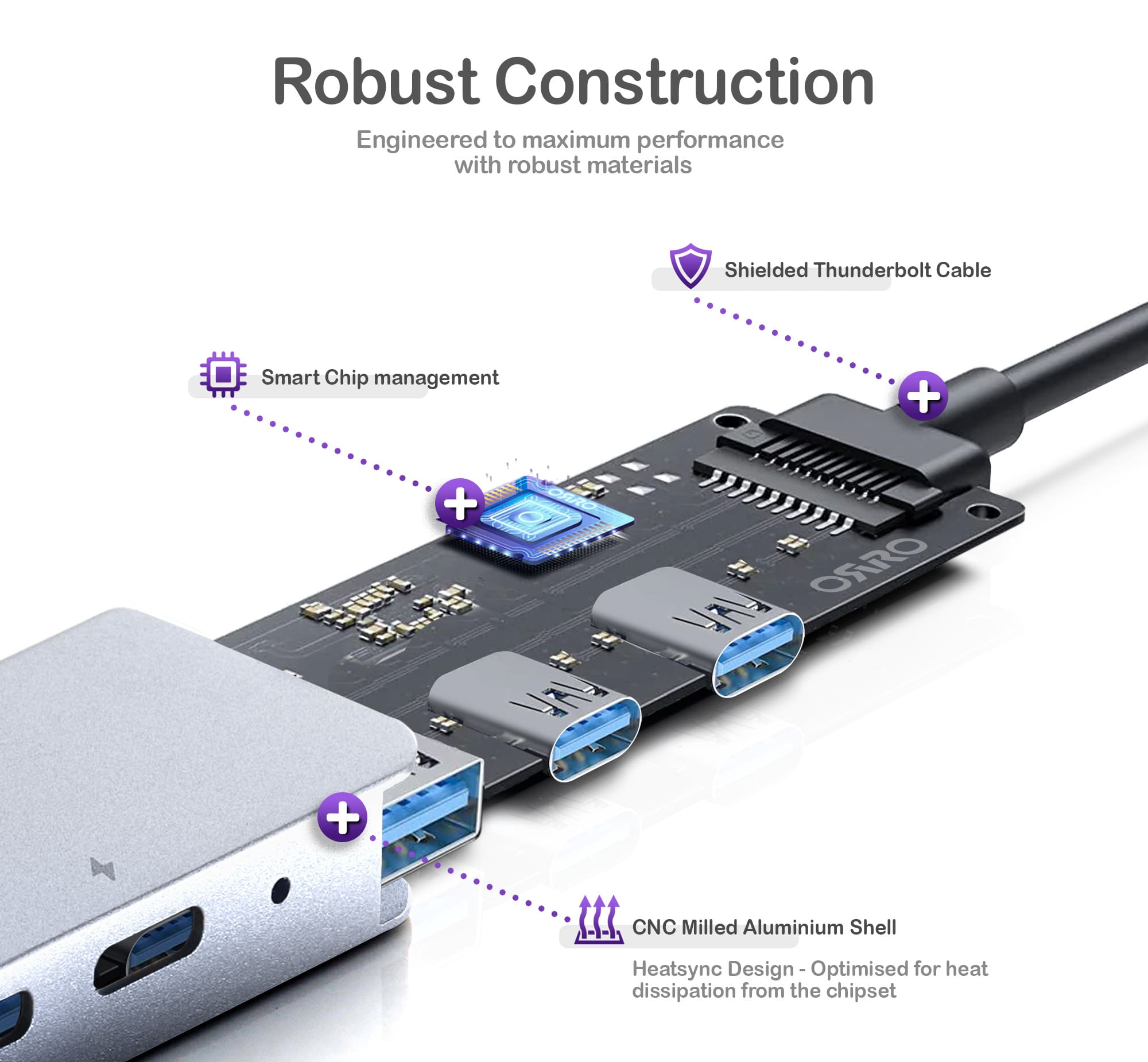 Robust Construction

Engineered to maximum performance with robust materials

Shielded Thunderbolt Cable

Smart Chip management

OSRO

OSRO

CNC Milled Aluminium Shell

Heatsync Design - Optimised for heat dissipation from the chipset