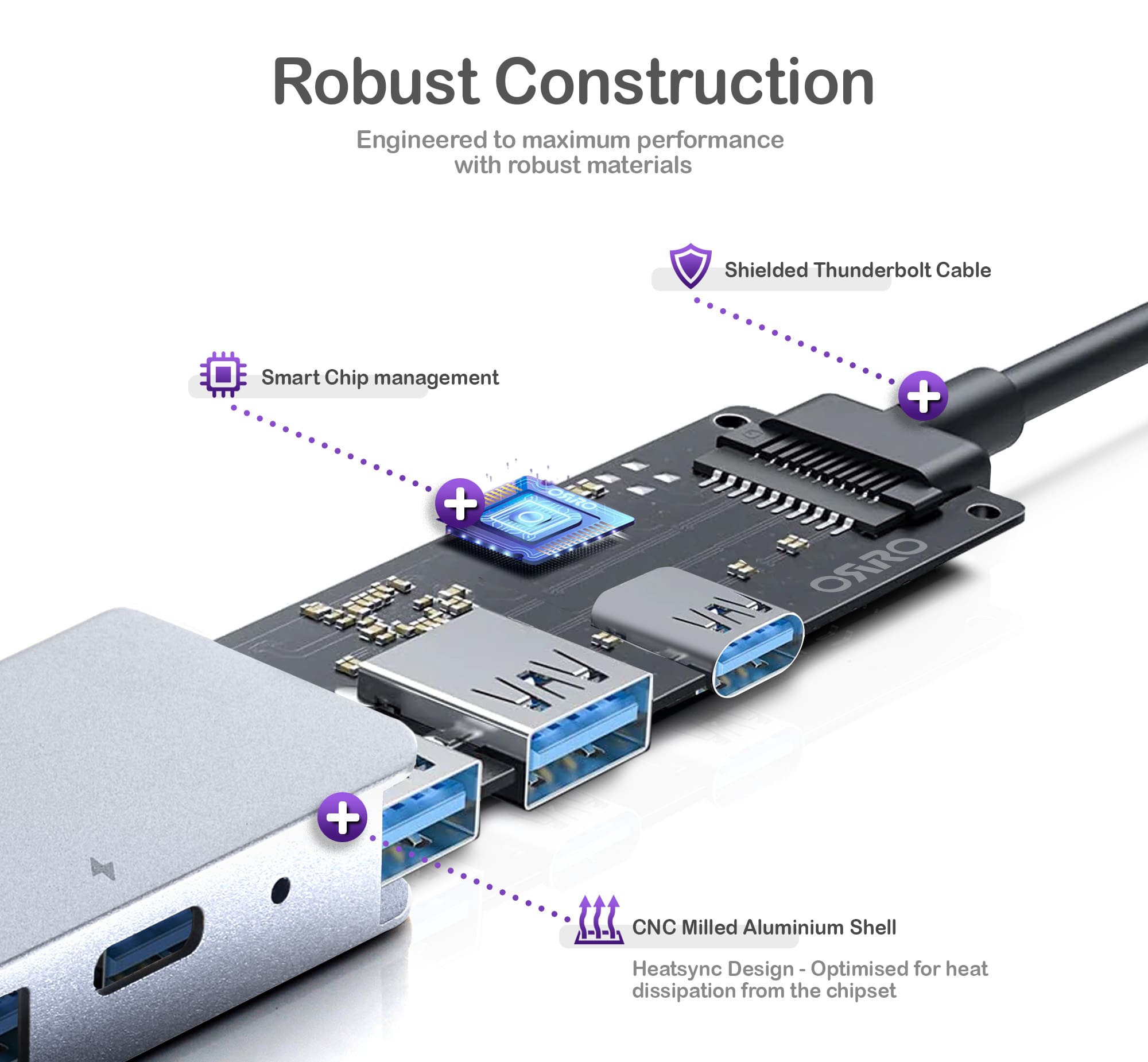 Robust Construction

Engineered to maximum performance with robust materials

Shielded Thunderbolt Cable

Smart Chip management

OSRO

OSRO

CNC Milled Aluminium Shell

Heatsync Design - Optimised for heat dissipation from the chipset