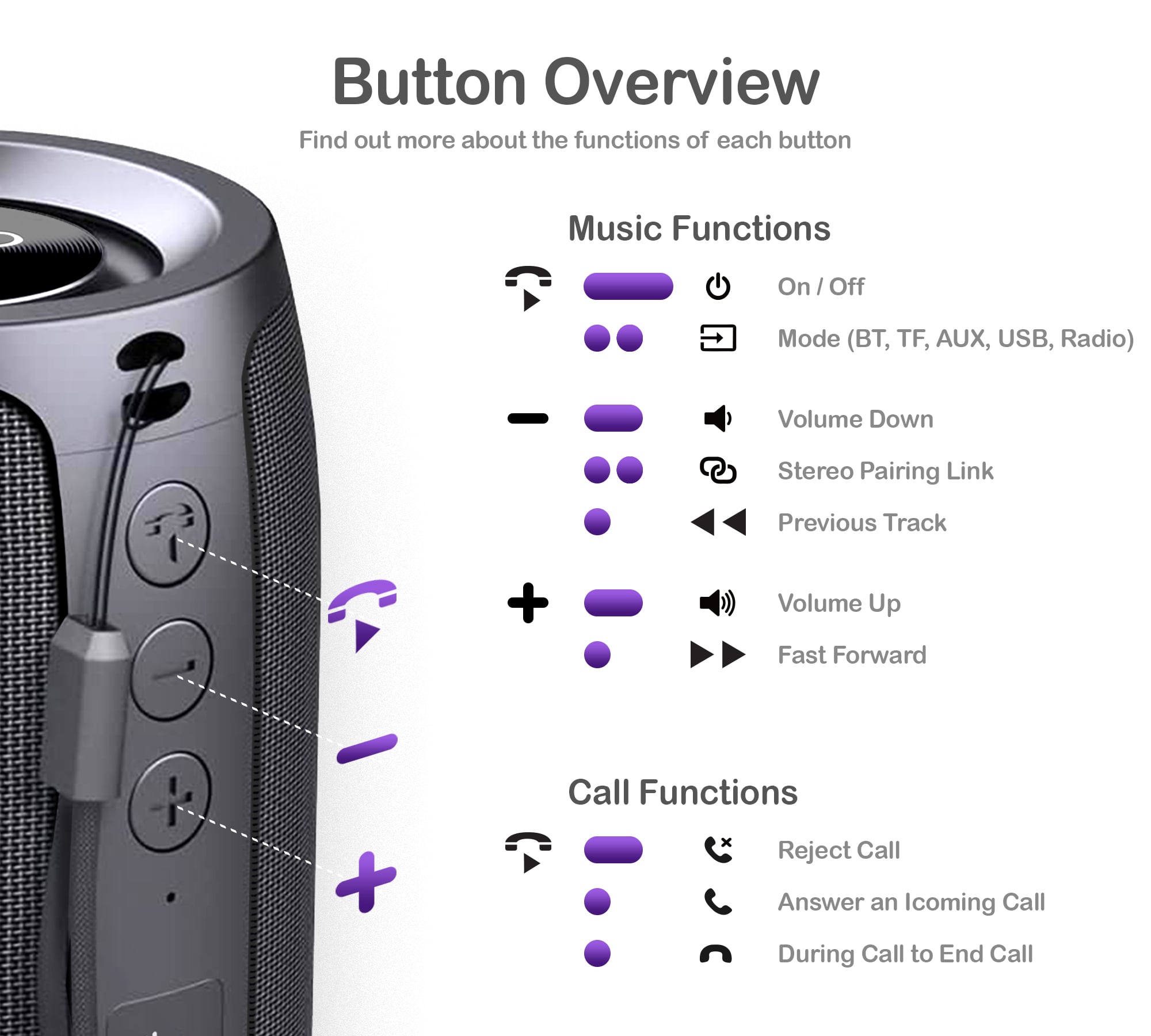 Button Overview

Find out more about the functions of each button

Music Functions

On / Off

Mode (BT, TF, AUX, USB, Radio)

Volume Down

Stereo Pairing Link

Previous Track

Volume Up

Fast Forward

Call Functions

Reject Call

Answer an Icoming Call

During Call to End Call